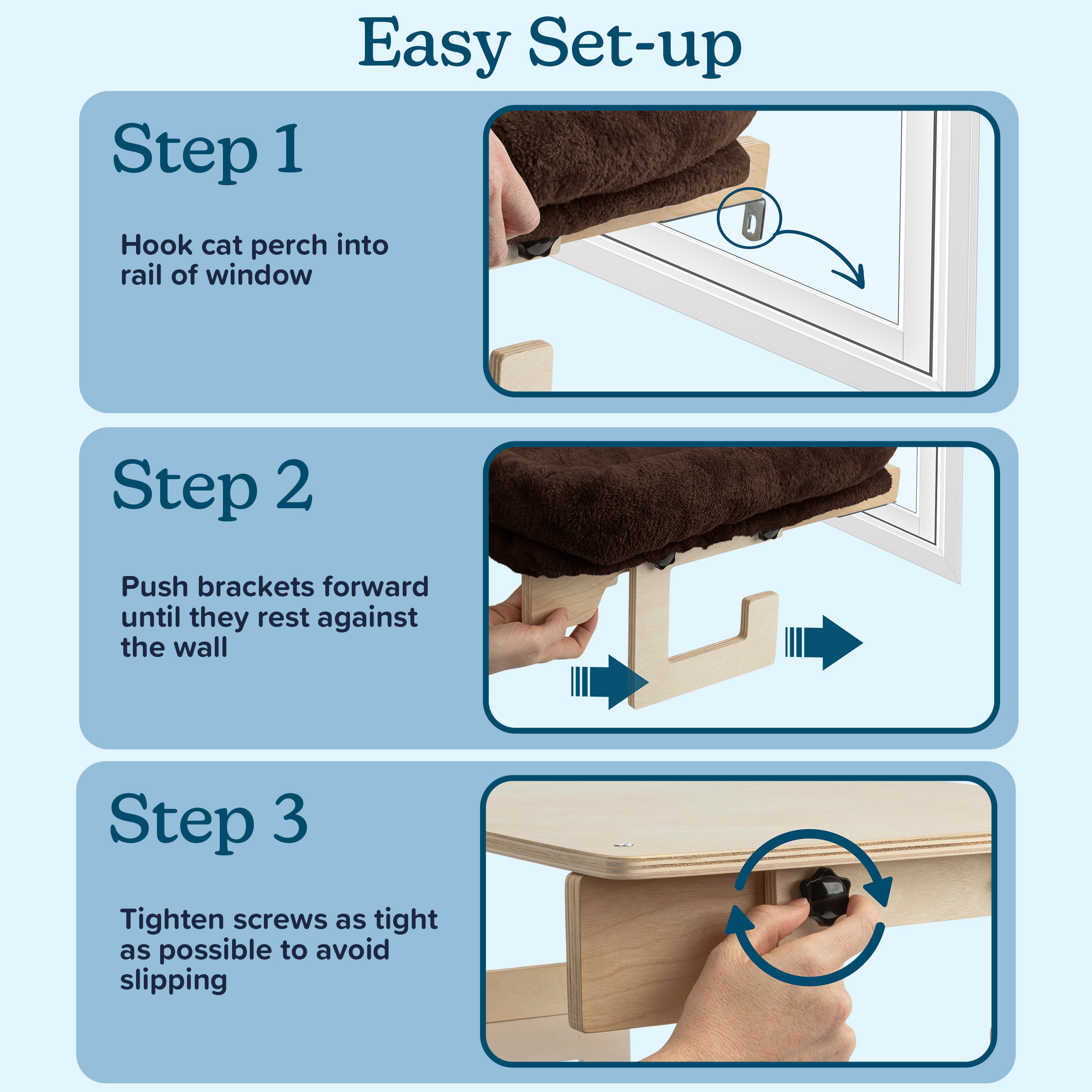 Easy Set-up

Step 1

Hook cat perch into rail of window

Step 2

Push brackets forward until they rest against the wall

Step 3

Tighten screws as tight as possible to avoid slipping